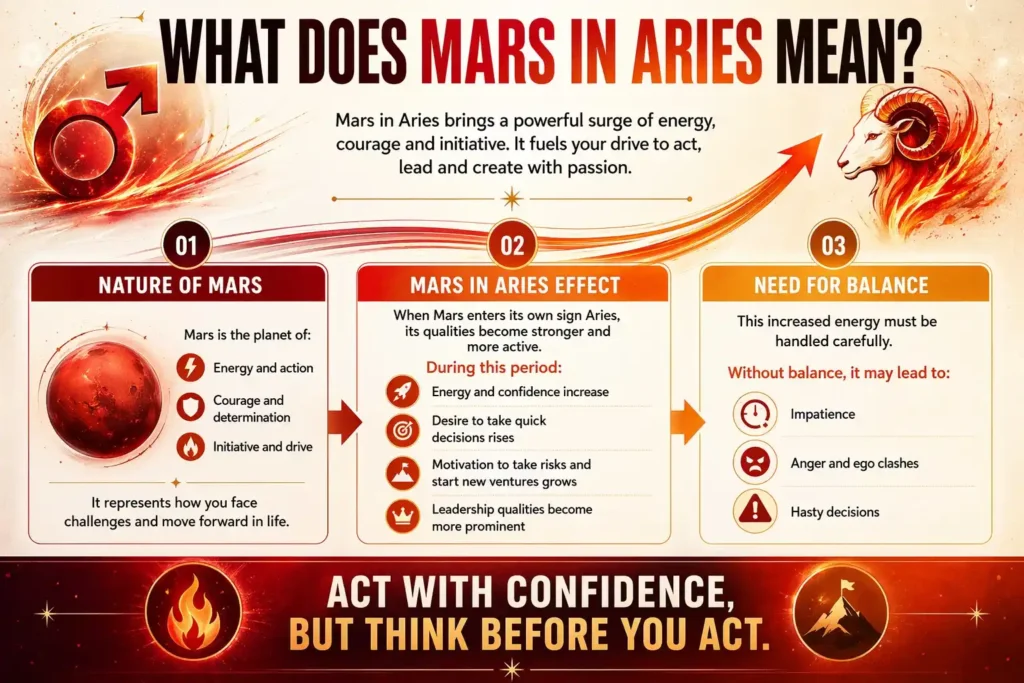 WHAT DOES MARS IN ARIES MEAN?

Mars in Aries brings a powerful surge of energy, courage and initiative. It fuels your drive to act, lead and create with passion.

01

NATURE OF MARS

Mars is the planet of:

Energy and action

Courage and determination

Initiative and drive

It represents how you face challenges and move forward in life.

02

MARS IN ARIES EFFECT

When Mars enters its own sign Aries, its qualities become stronger and more active.

During this period:

Energy and confidence increase

Desire to take quick decisions rises

Motivation to take risks and start new ventures grows

Leadership qualities become more prominent

03

NEED FOR BALANCE

This increased energy must be handled carefully.

Without balance, it may lead to:

Impatience

Anger and ego clashes

Hasty decisions

ACT WITH CONFIDENCE, BUT THINK BEFORE YOU ACT.